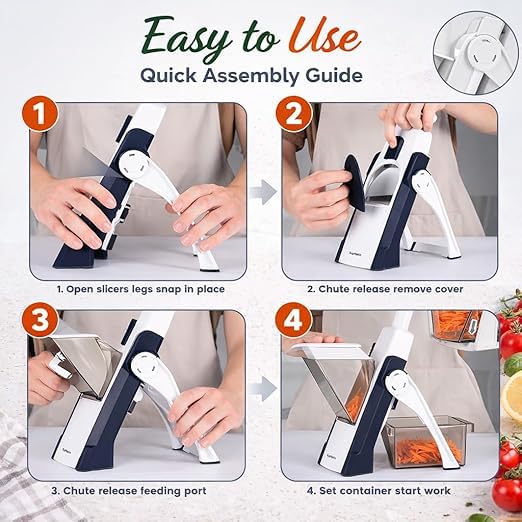 Easy to Use

Quick Assembly Guide

1

2

1. Open slicers legs snap in place

2. Chute release remove cover

3

4

3. Chute release feeding port

4. Set container start work